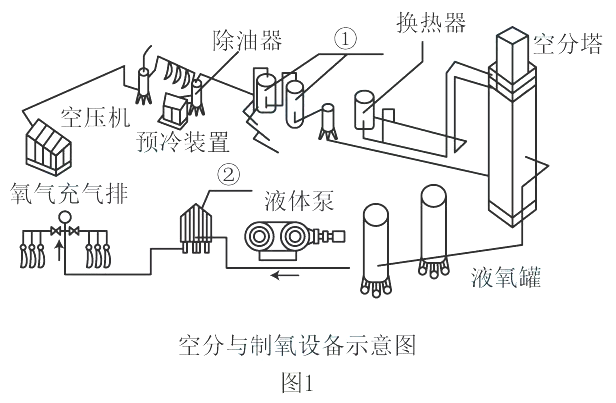 除油器
①
换热器
空分塔
空压机
预冷装置
氧气充气排
②
液体泵
液氧罐
空分与制氧设备示意图
图1